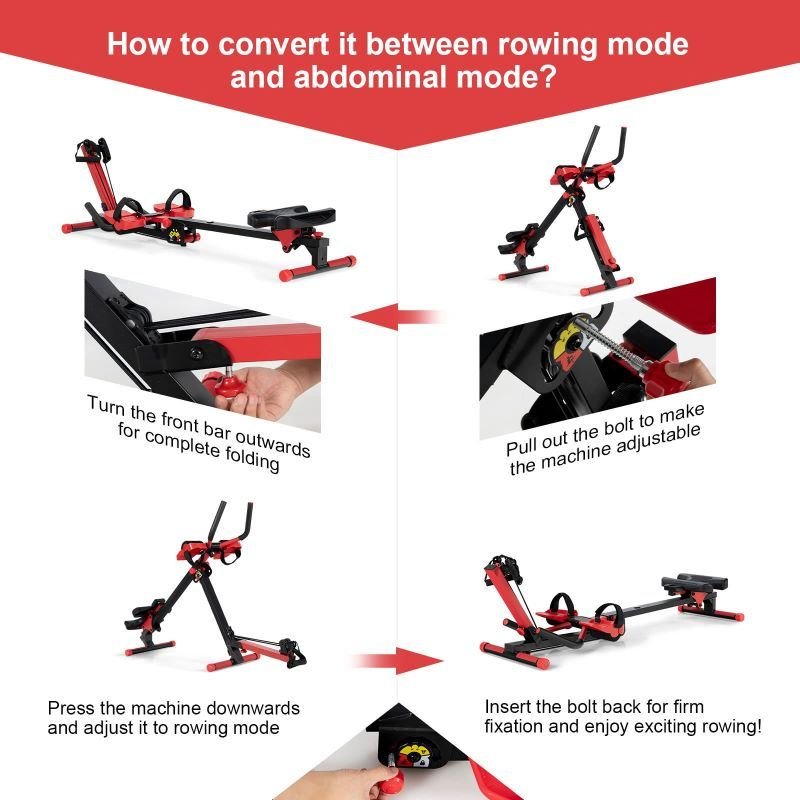 How to convert it between rowing mode and abdominal mode?

Turn the front bar outwards for complete folding

Pull out the bolt to make the machine adjustable

Press the machine downwards and adjust it to rowing mode

Insert the bolt back for firm fixation and enjoy exciting rowing!