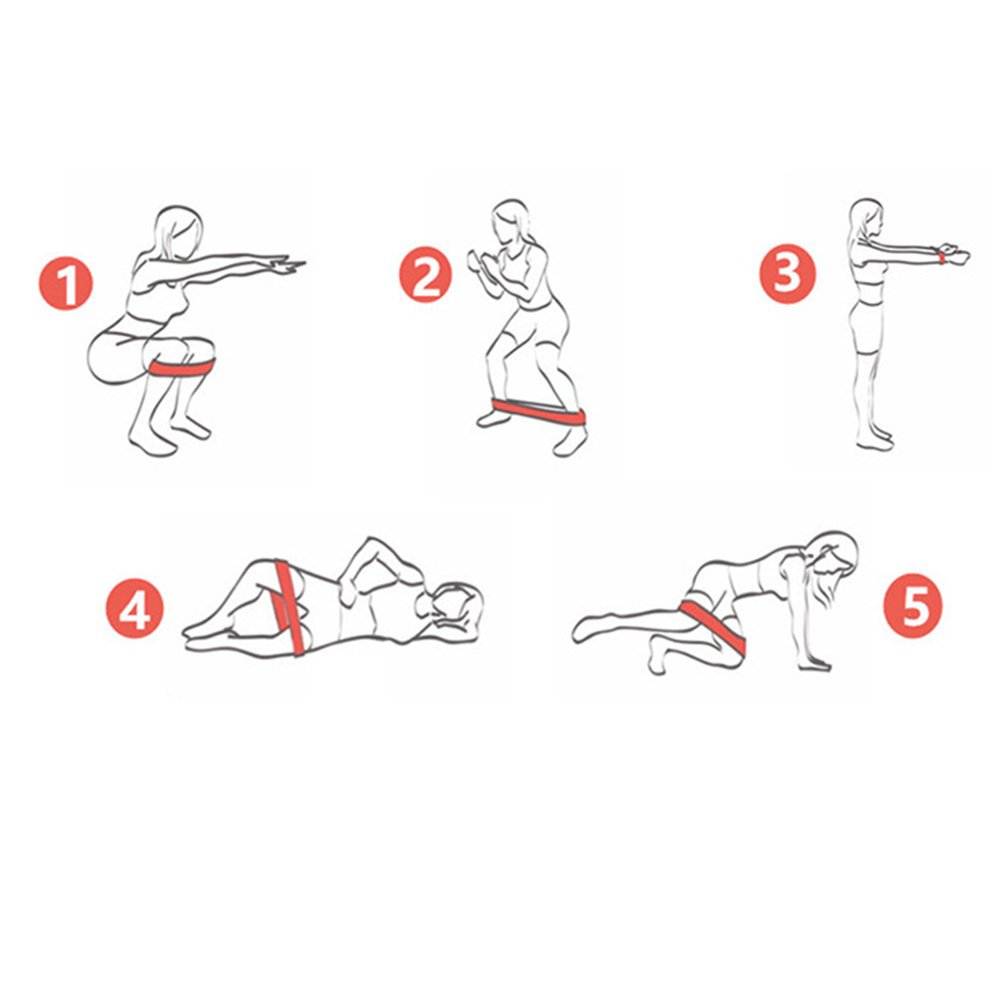 1
2
3
4
5